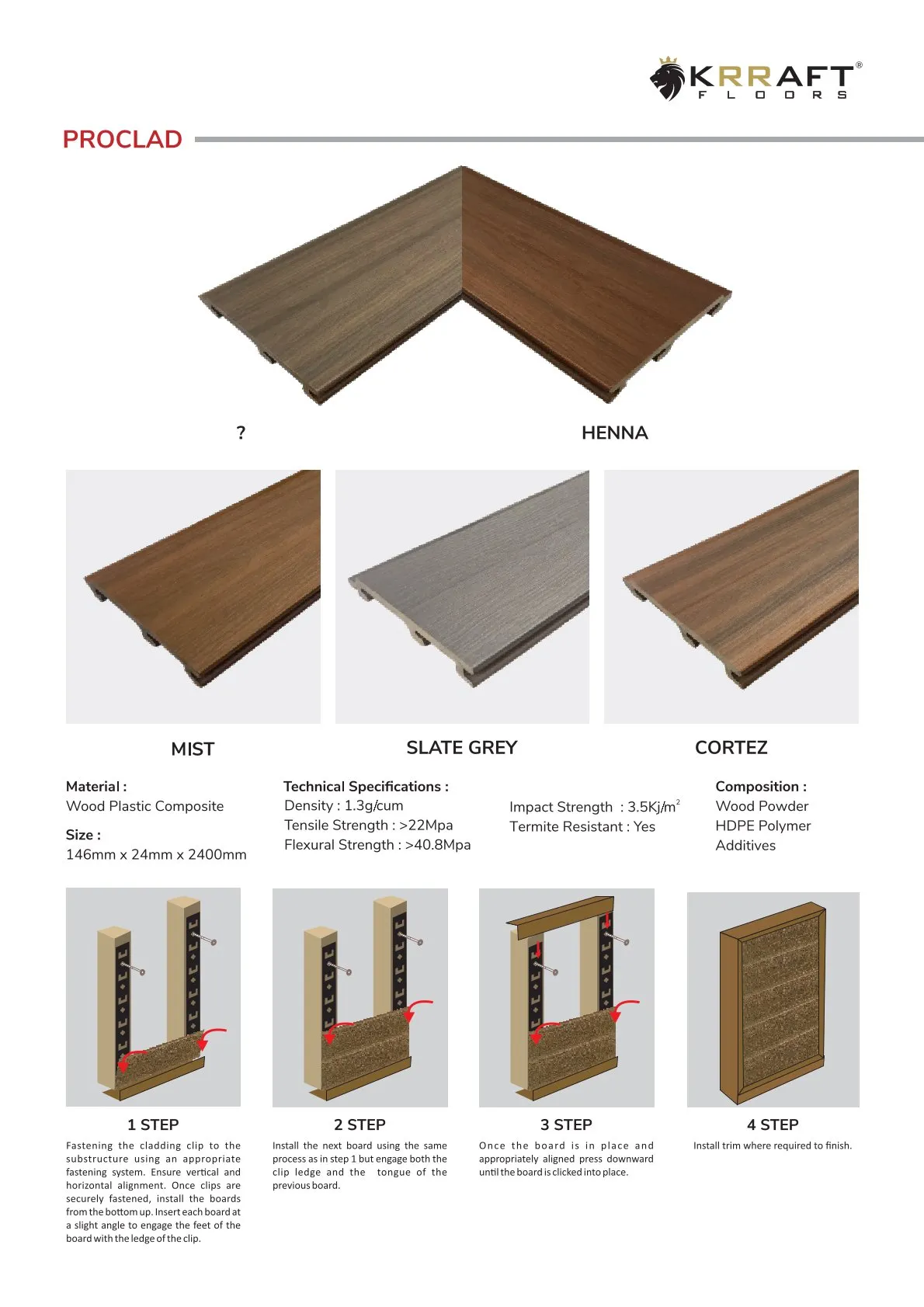 KRRAFT®
FLOORS

PROCLAD

?

HENNA

MIST

SLATE GREY

CORTEZ

Material :
Wood Plastic Composite

Size :
146mm x 24mm x 2400mm

Technical Specifications :
Density : 1.3g/cum
Tensile Strength : >22Mpa
Flexural Strength : >40.8Mpa

Impact Strength : 3.5Kj/m$^2$
Termite Resistant : Yes

Composition :
Wood Powder
HDPE Polymer
Additives

1 STEP

Fastening the cladding clip to the substructure using an appropriate fastening system. Ensure vertical and horizontal alignment. Once clips are securely fastened, install the boards from the bottom up. Insert each board at a slight angle to engage the feet of the board with the ledge of the clip.

2 STEP

Install the next board using the same process as in step 1 but engage both the clip ledge and the tongue of the previous board.

3 STEP

Once the board is in place and appropriately aligned press downward until the board is clicked into place.

4 STEP

Install trim where required to finish.